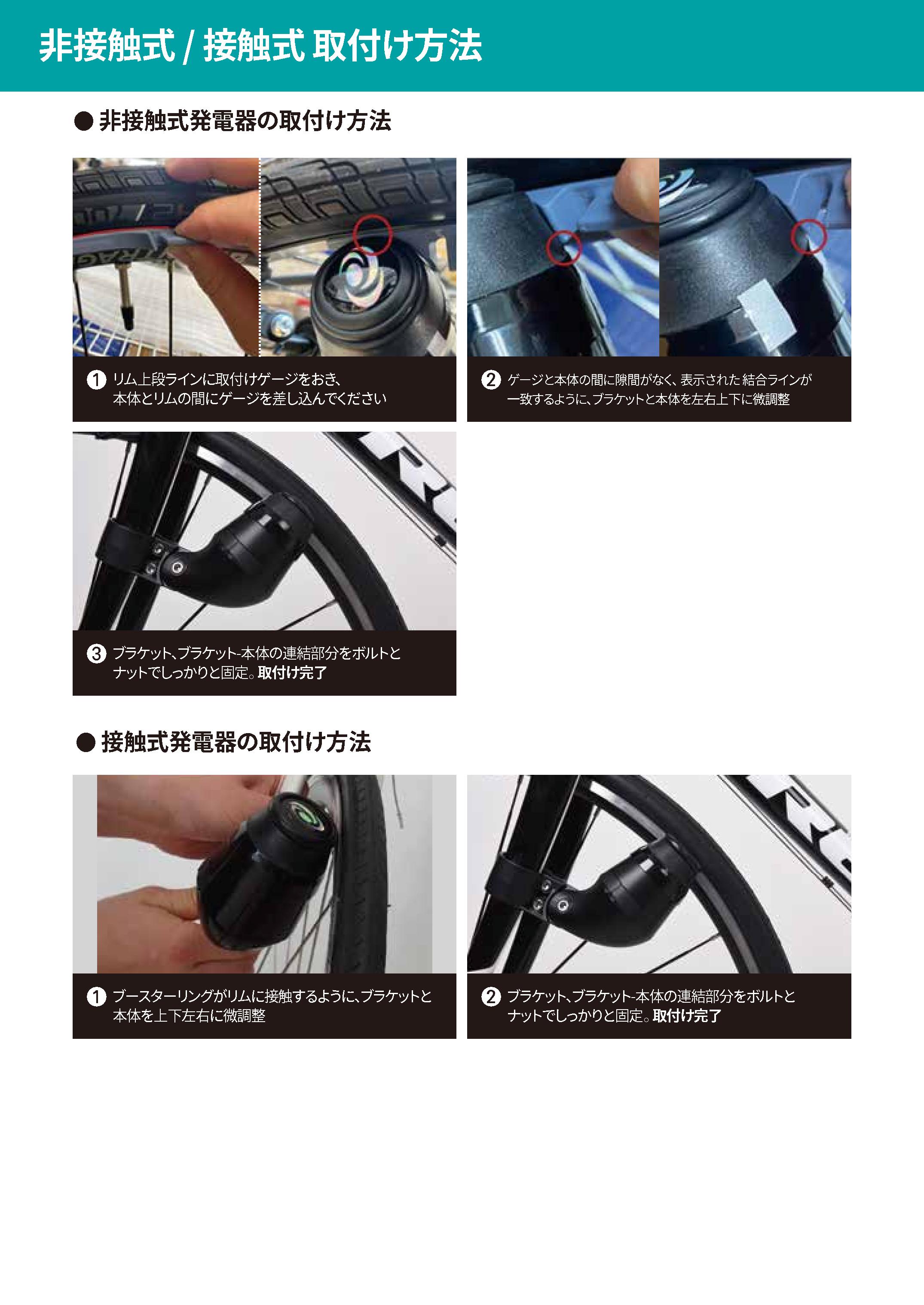 非接触式 / 接触式 取付け方法

● 非接触式発電器の取付け方法

1 リム上段ラインに取付けゲージをおき、本体とリムの間にゲージを差し込んでください

2 ゲージと本体の間に隙間がなく、表示された結合ラインが一致するように、ブラケットと本体を左右上下に微調整

3 ブラケット、ブラケット-本体の連結部分をボルトとナットでしっかりと固定。取付け完了

● 接触式発電器の取付け方法

1 ブースターリングがリムに接触するように、ブラケットと本体を上下左右に微調整

2 ブラケット、ブラケット-本体の連結部分をボルトとナットでしっかりと固定。取付け完了